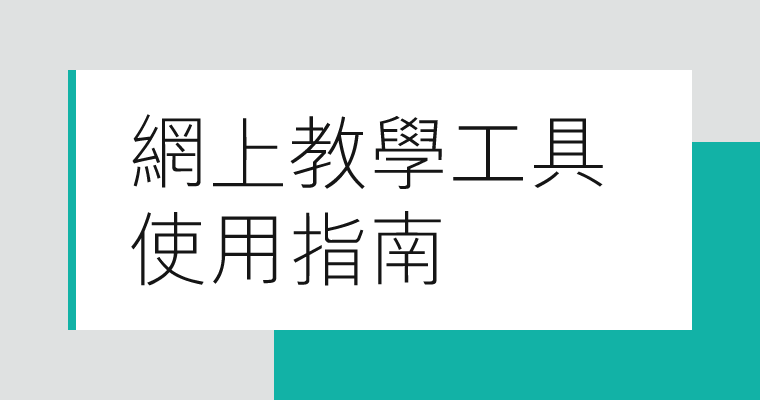 網上教學工具
使用指南